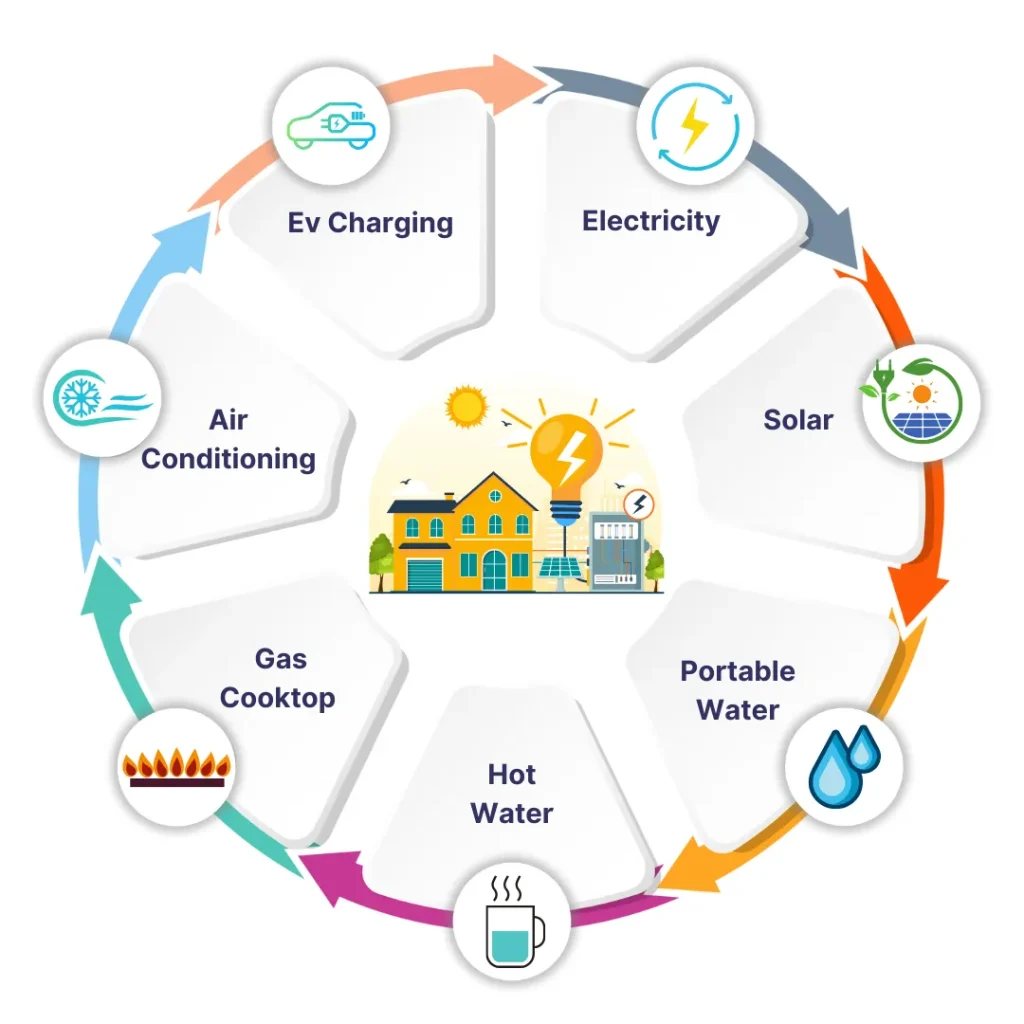 Ev Charging

Electricity

Solar

Portable Water

Hot Water

Gas Cooktop

Air Conditioning